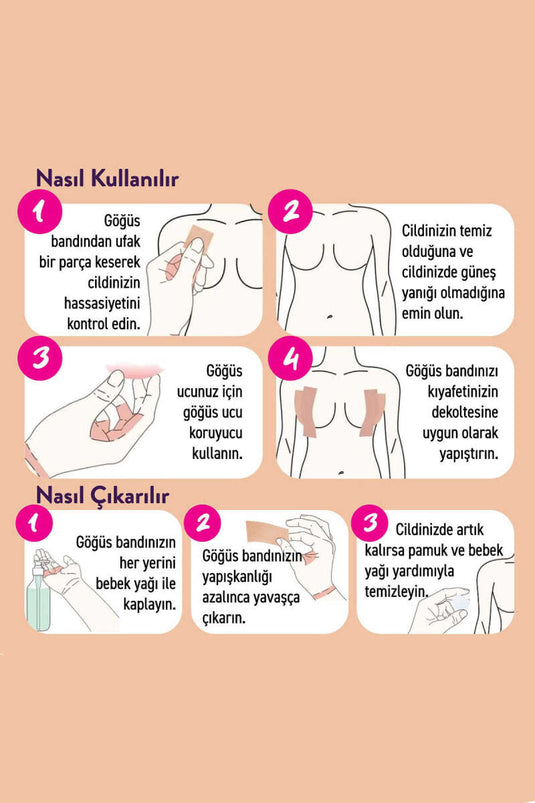 Nasıl Kullanılır

1
Göğüs bandından ufak bir parça keserek cildinizin hassasiyetini kontrol edin.

2
Cildinizin temiz olduğuna ve cildinizde güneş yanığı olmadığına emin olun.

3
Göğüs ucunuz için göğüs ucu koruyucu kullanın.

4
Göğüs bandınızı kıyafetinizin dekoltesine uygun olarak yapıştırın.

Nasıl Çıkarılır

1
Göğüs bandınızın her yerini bebek yağı ile kaplayın.

2
Göğüs bandınızın yapışkanlığı azalınca yavaşça çıkarın.

3
Cildinizde artık kalırsa pamuk ve bebek yağı yardımıyla temizleyin.