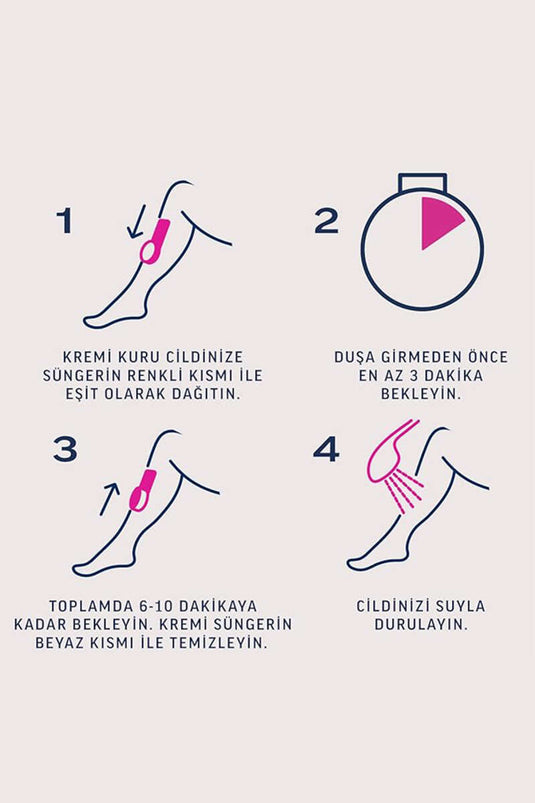 1

KREMİ KURU CİLDİNİZE SÜNGERİN RENKLİ KISMI İLE EŞİT OLARAK DAĞITIN.

2

DUŞA GİRMEDEN ÖNCE EN AZ 3 DAKİKA BEKLEYİN.

3

TOPLAMDA 6-10 DAKİKAYA KADAR BEKLEYİN. KREMİ SÜNGERİN BEYAZ KISMI İLE TEMİZLEYİN.

4

CİLDİNİZİ SUYLA DURULAYIN.